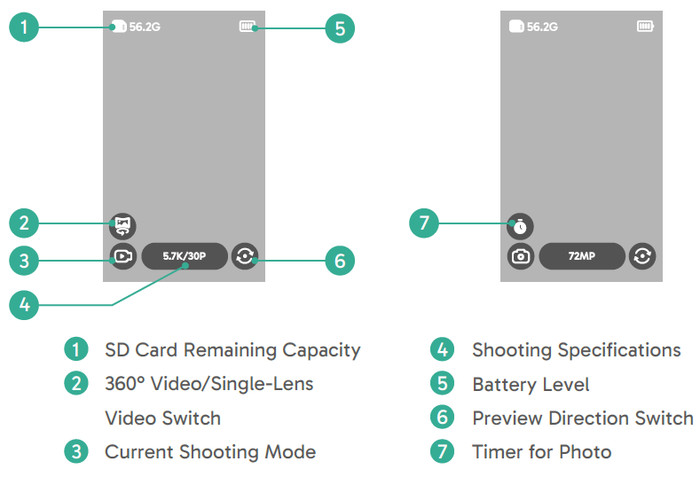 1 56.2G 5

2

3 5.7K/30P 6

4

56.2G

7

72MP

1 SD Card Remaining Capacity
2 360° Video/Single-Lens Video Switch
3 Current Shooting Mode

4 Shooting Specifications
5 Battery Level
6 Preview Direction Switch
7 Timer for Photo